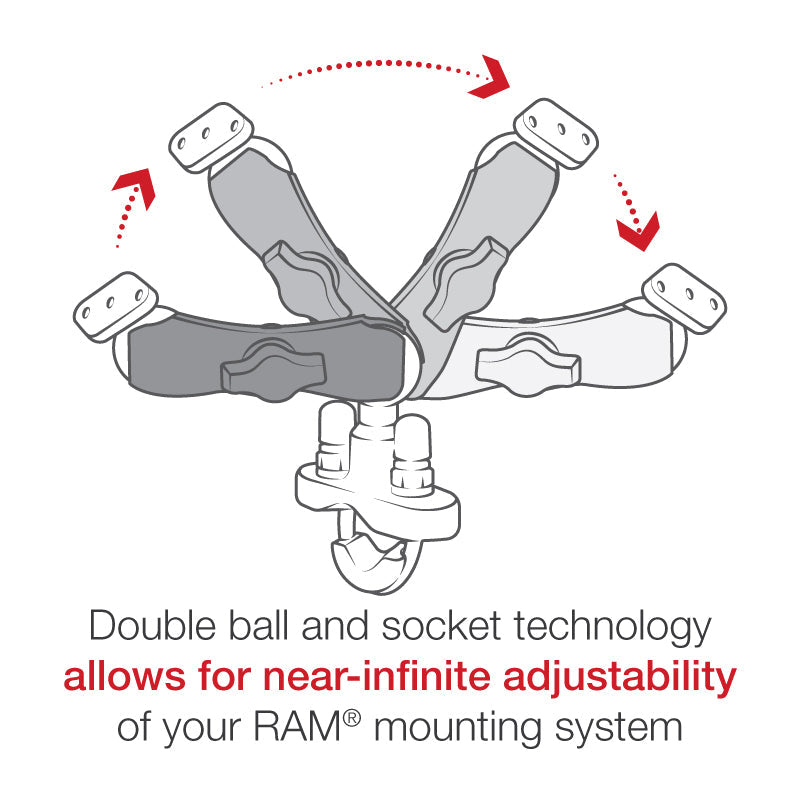 Double ball and socket technology allows for near-infinite adjustability of your RAM® mounting system